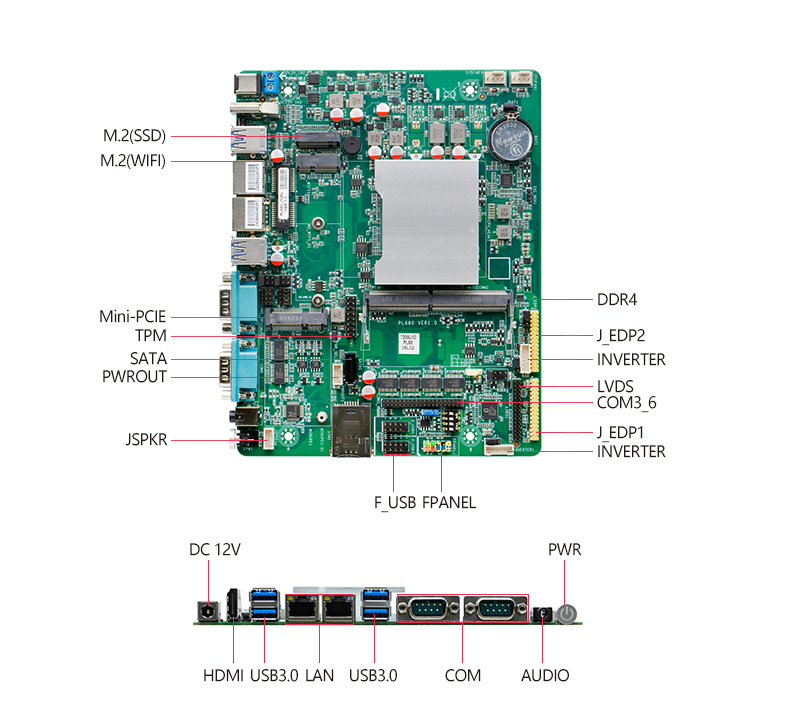 M.2(SSD)
M.2(WIFI)
Mini-PCIE
TPM
SATA
PWROUT
JSPKR
DDR4
J_EDP2
INVERTER
LVDS
COM3_6
J_EDP1
INVERTER
F_USB
FPANEL

DC 12V
PWR
HDMI
USB3.0
LAN
USB3.0
COM
AUDIO